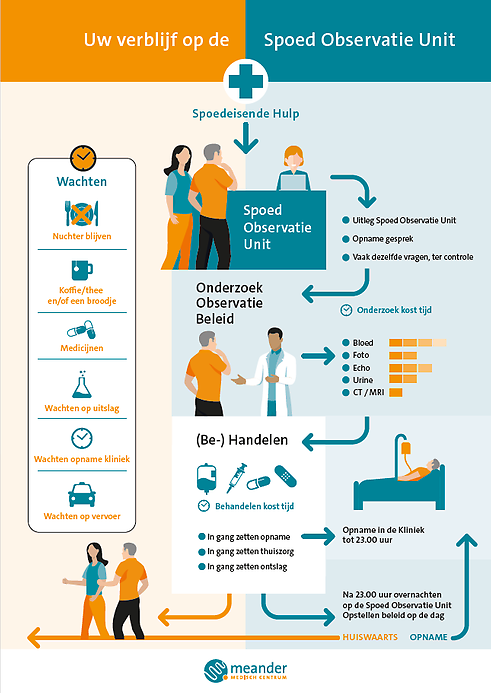 Uw verblijf op de Spoed Observatie Unit

Spoedeisende Hulp

Wachten

Nuchter blijven

Koffie/thee en/of een broodje

Medicijnen

Wachten op uitslag

Wachten opname kliniek

Wachten op vervoer

Spoed Observatie Unit

Uitleg Spoed Observatie Unit

Opname gesprek

Vaak dezelfde vragen, ter controle

Onderzoek Observatie Beleid

Onderzoek kost tijd

Bloed

Foto

Echo

Urine

CT / MRI

(Be-) Handelen

Behandelen kost tijd

In gang zetten opname

In gang zetten thuiszorg

In gang zetten ontslag

Opname in de Kliniek tot 23.00 uur

Na 23.00 uur overnachten op de Spoed Observatie Unit Opstellen beleid op de dag

HUISWAARTS

OPNAME

meander MEDISCH CENTRUM